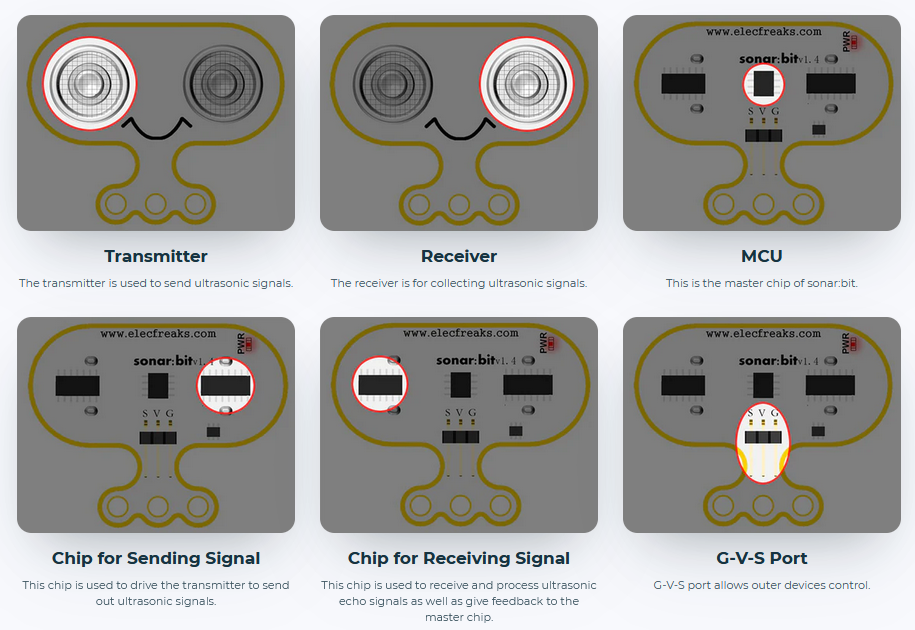 Transmitter

The transmitter is used to send ultrasonic signals.

Receiver

The receiver is for collecting ultrasonic signals.

www.elecfreaks.com
PWR
sonar:bit v1.4
S V G

MCU

This is the master chip of sonar:bit.

www.elecfreaks.com
PWR
sonar:bit v1.4
S V G

Chip for Sending Signal

This chip is used to drive the transmitter to send out ultrasonic signals.

www.elecfreaks.com
PWR
sonar:bit v1.4
S V G

Chip for Receiving Signal

This chip is used to receive and process ultrasonic echo signals as well as give feedback to the master chip.

www.elecfreaks.com
PWR
sonar:bit v1.4
S V G

G-V-S Port

G-V-S port allows outer devices control.