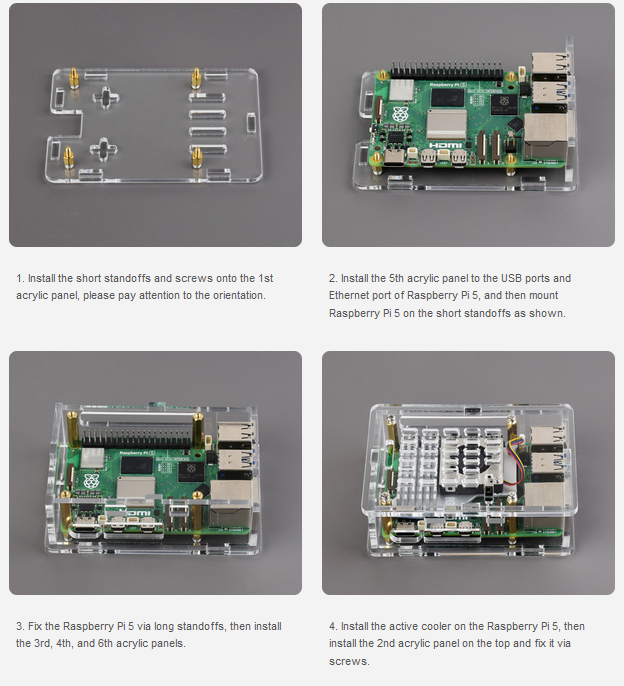 Raspberry Pi 5

HDMI

1. Install the short standoffs and screws onto the 1st acrylic panel, please pay attention to the orientation.

2. Install the 5th acrylic panel to the USB ports and Ethernet port of Raspberry Pi 5, and then mount Raspberry Pi 5 on the short standoffs as shown.

Raspberry Pi 5

HDMI

3. Fix the Raspberry Pi 5 via long standoffs, then install the 3rd, 4th, and 6th acrylic panels.

4. Install the active cooler on the Raspberry Pi 5, then install the 2nd acrylic panel on the top and fix it via screws.