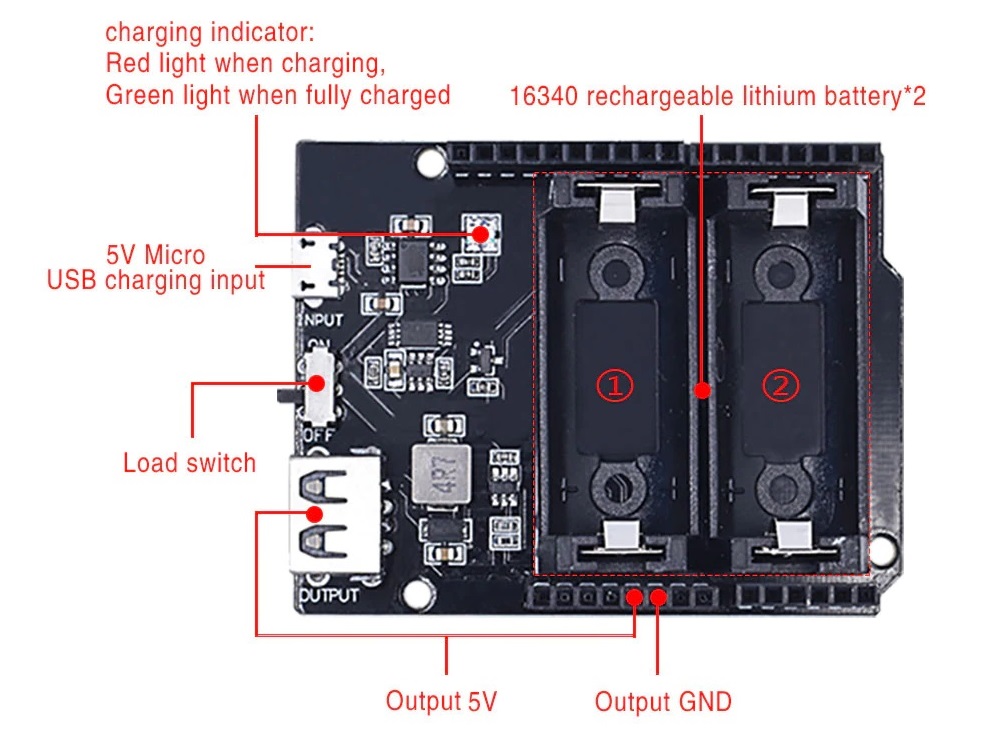 charging indicator:
Red light when charging,
Green light when fully charged

16340 rechargeable lithium battery*2

5V Micro
USB charging input

INPUT

ON

OFF

Load switch

4R7

①

②

OUTPUT

Output 5V

Output GND