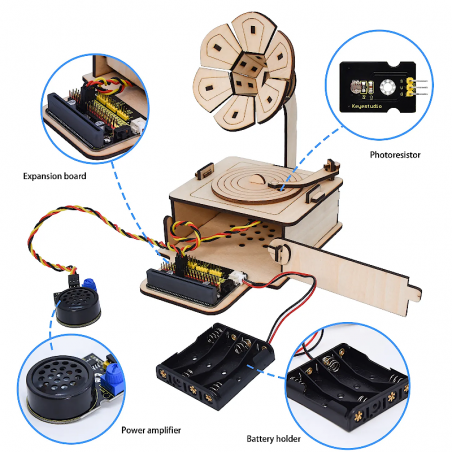 Keyestudio

Photoresistor

Expansion board

Power amplifier

Battery holder