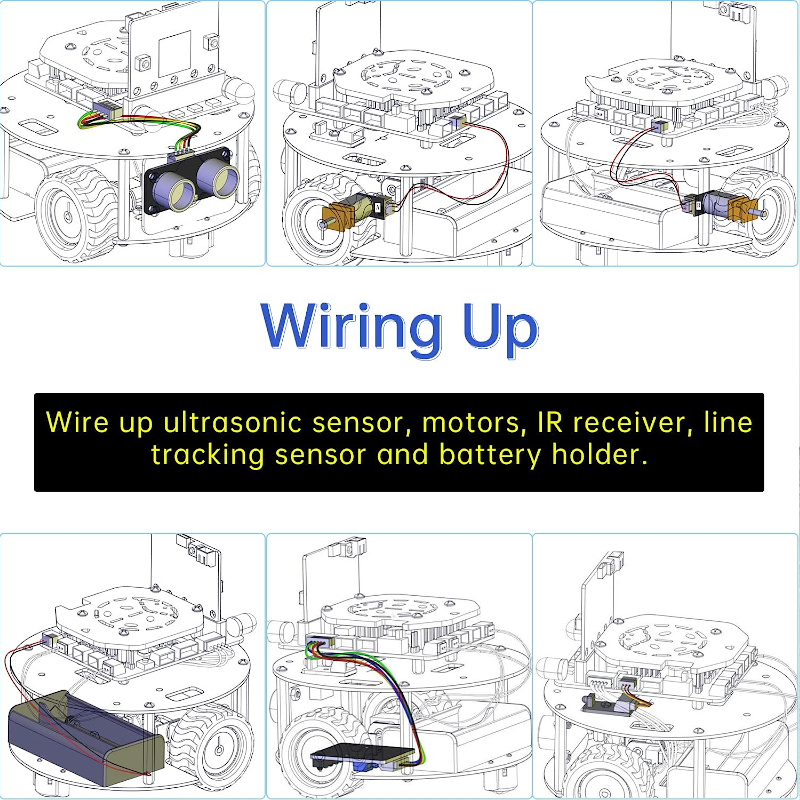 Wiring Up

Wire up ultrasonic sensor, motors, IR receiver, line tracking sensor and battery holder.