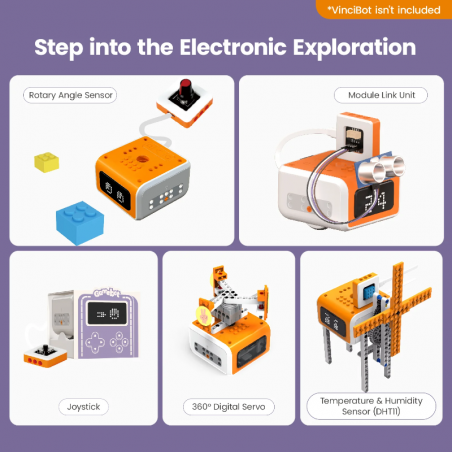 *VinciBot isn't included

Step into the Electronic Exploration

Rotary Angle Sensor

Module Link Unit

24

GameBot

Joystick

360° Digital Servo

Temperature & Humidity Sensor (DHT11)