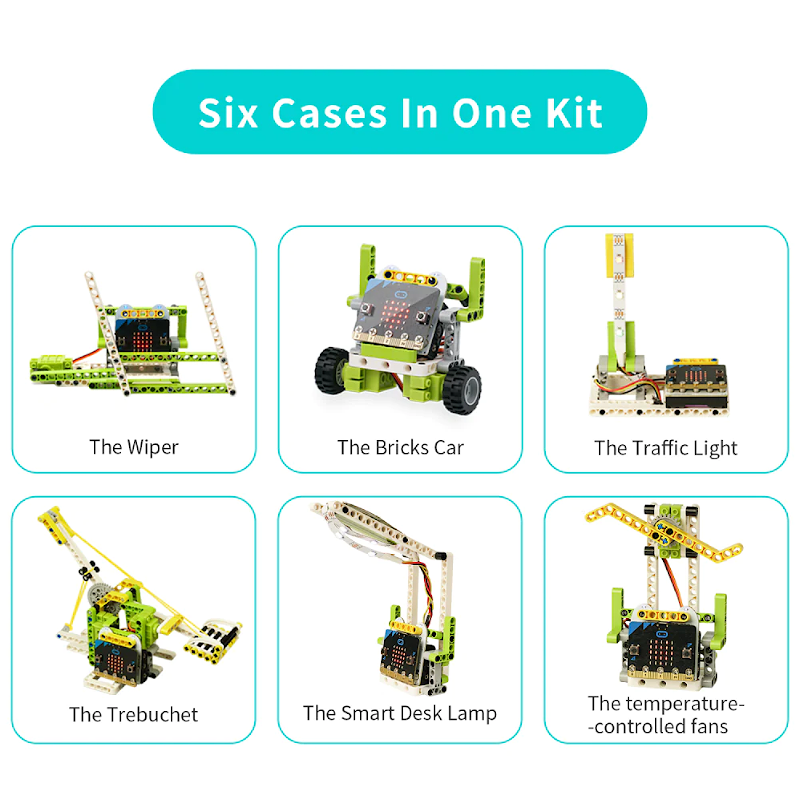 Six Cases In One Kit

The Wiper

The Bricks Car

The Traffic Light

The Trebuchet

The Smart Desk Lamp

The temperature-
-controlled fans